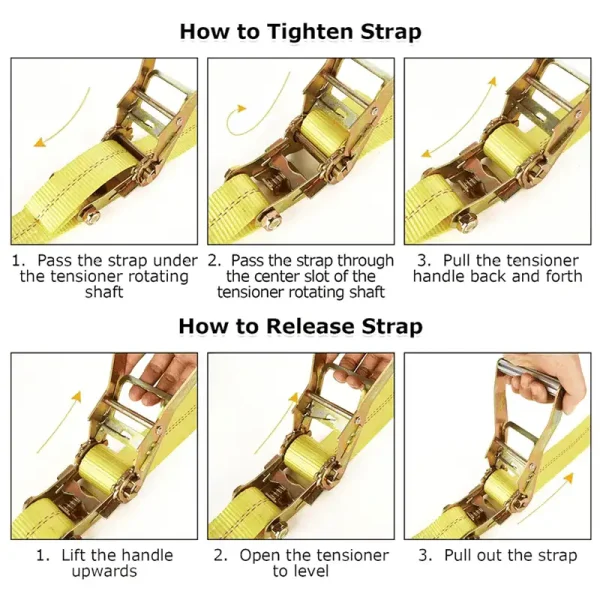 How to Tighten Strap

1. Pass the strap under the tensioner rotating shaft

2. Pass the strap through the center slot of the tensioner rotating shaft

3. Pull the tensioner handle back and forth

How to Release Strap

1. Lift the handle upwards

2. Open the tensioner to level

3. Pull out the strap